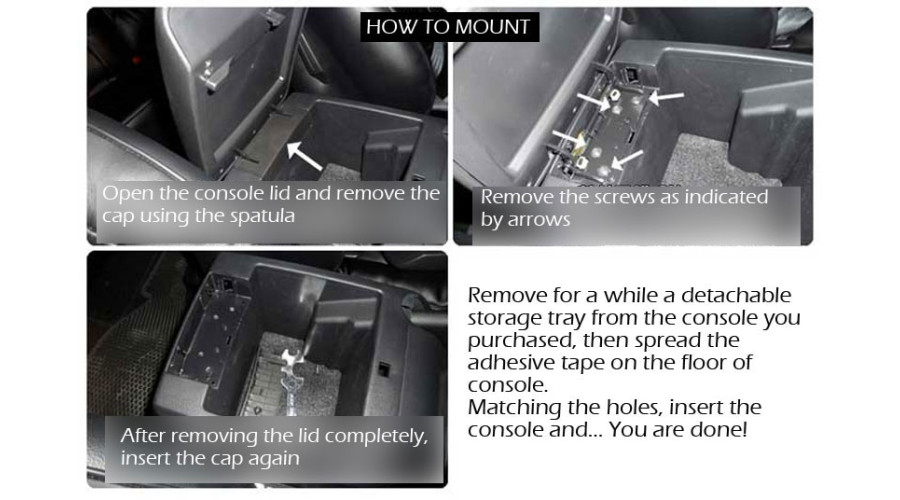 HOW TO MOUNT

Open the console lid and remove the cap using the spatula

Remove the screws as indicated by arrows

After removing the lid completely, insert the cap again

Remove for a while a detachable storage tray from the console you purchased, then spread the adhesive tape on the floor of console.
Matching the holes, insert the console and... You are done!